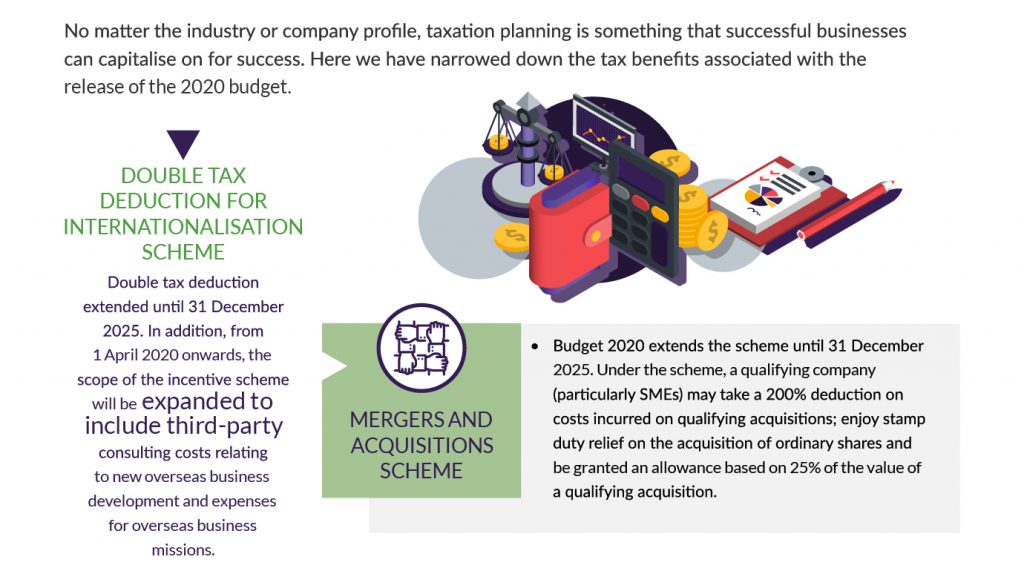 No matter the industry or company profile, taxation planning is something that successful businesses can capitalise on for success. Here we have narrowed down the tax benefits associated with the release of the 2020 budget.

DOUBLE TAX DEDUCTION FOR INTERNATIONALISATION SCHEME

Double tax deduction extended until 31 December 2025. In addition, from 1 April 2020 onwards, the scope of the incentive scheme will be expanded to include third-party consulting costs relating to new overseas business development and expenses for overseas business missions.

MERGERS AND ACQUISITIONS SCHEME

• Budget 2020 extends the scheme until 31 December 2025. Under the scheme, a qualifying company (particularly SMEs) may take a 200% deduction on costs incurred on qualifying acquisitions; enjoy stamp duty relief on the acquisition of ordinary shares and be granted an allowance based on 25% of the value of a qualifying acquisition.